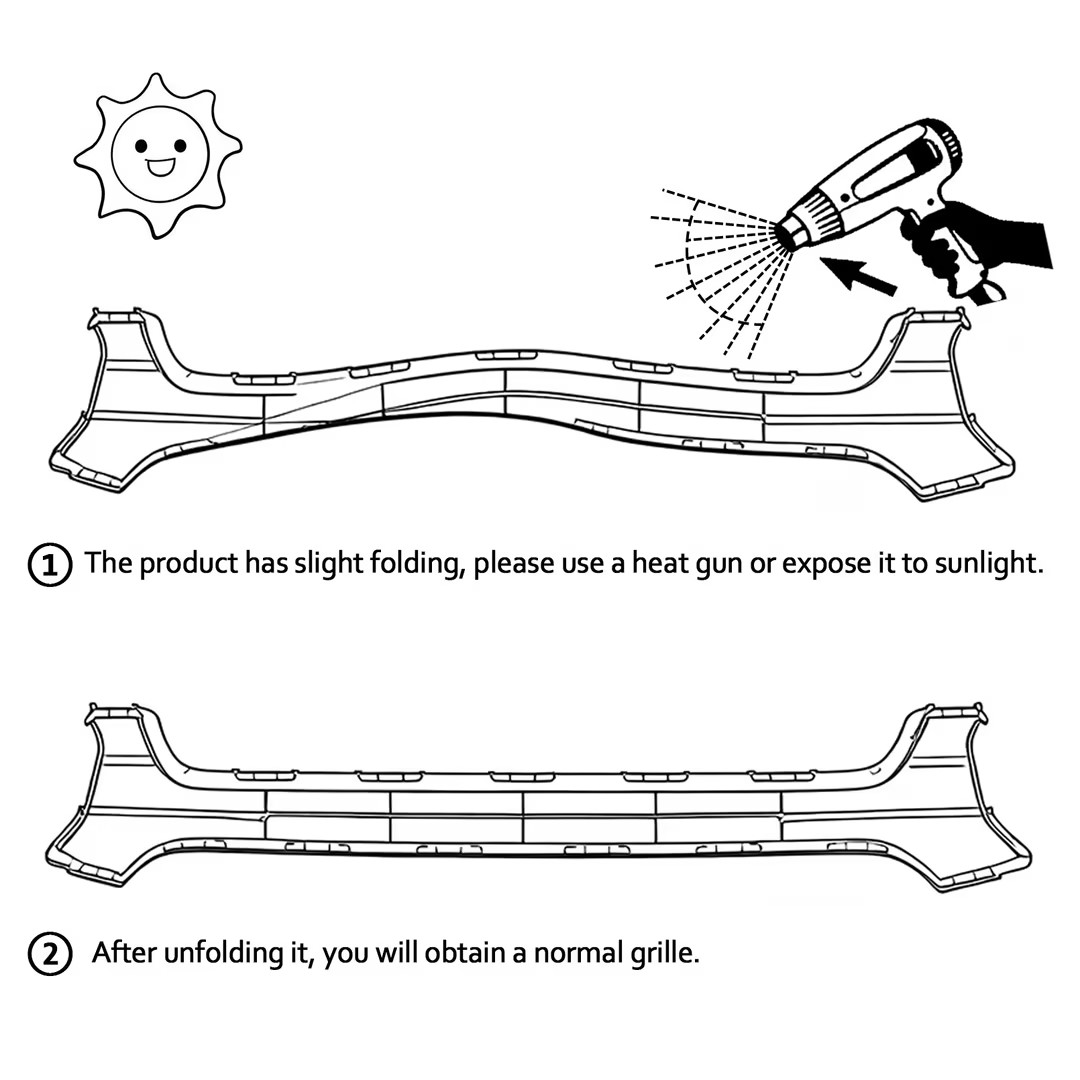 ① The product has slight folding, please use a heat gun or expose it to sunlight.

② After unfolding it, you will obtain a normal grille.